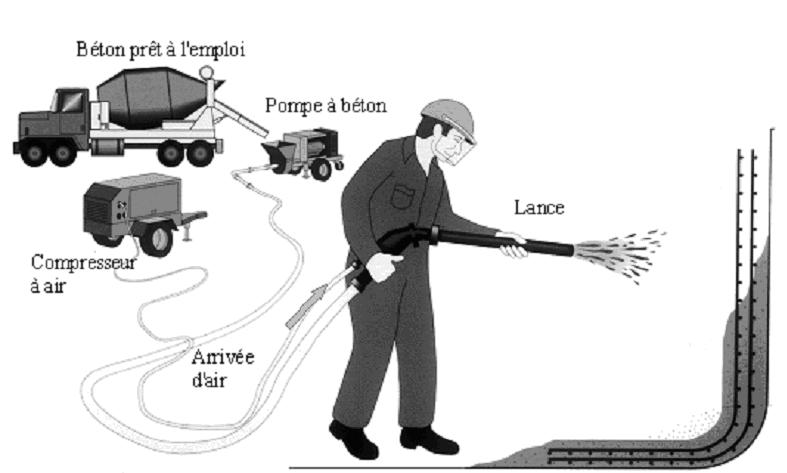 Béton prêt à l'emploi

Pompe à béton

Lance

Compresseur à air

Arrivée d'air